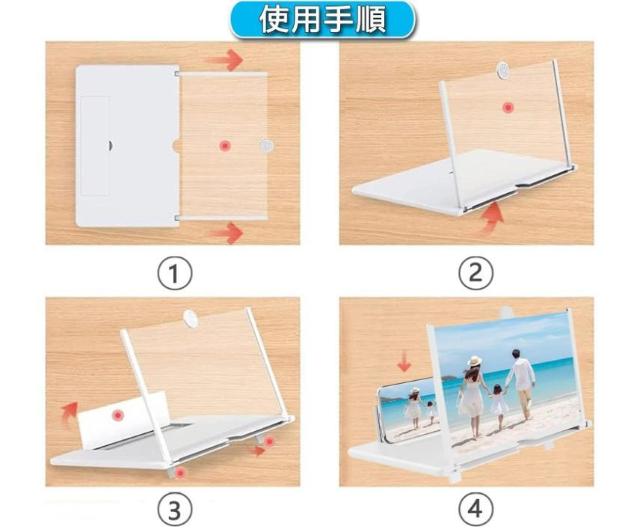 使用手順

①

②

③

④