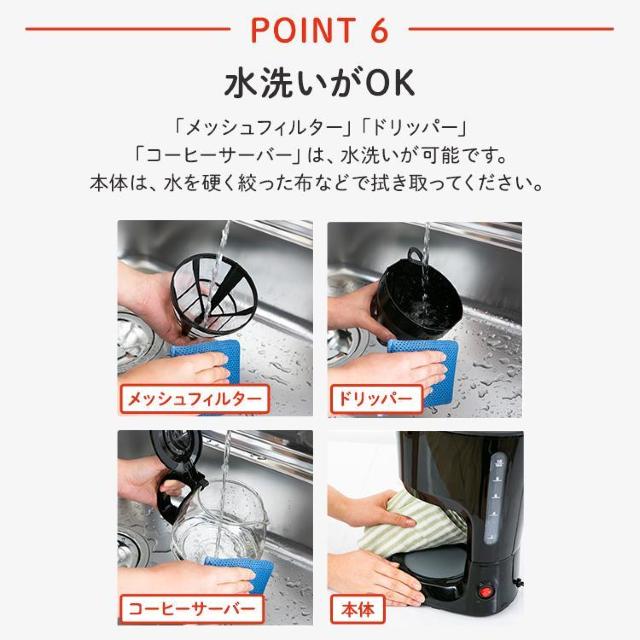 POINT 6

水洗いがOK

「メッシュフィルター」「ドリッパー」
「コーヒーサーバー」は、水洗いが可能です。
本体は、水を硬く絞った布などで拭き取ってください。

メッシュフィルター

ドリッパー

コーヒーサーバー

本体