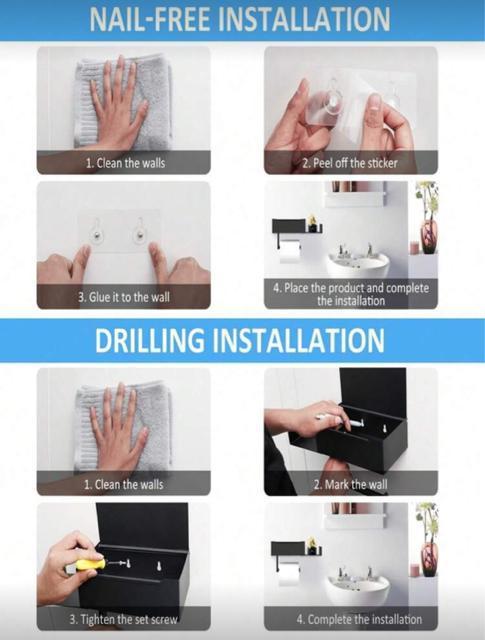 NAIL-FREE INSTALLATION

1. Clean the walls

2. Peel off the sticker

3. Glue it to the wall

4. Place the product and complete the installation

DRILLING INSTALLATION

1. Clean the walls

2. Mark the wall

3. Tighten the set screw

4. Complete the installation