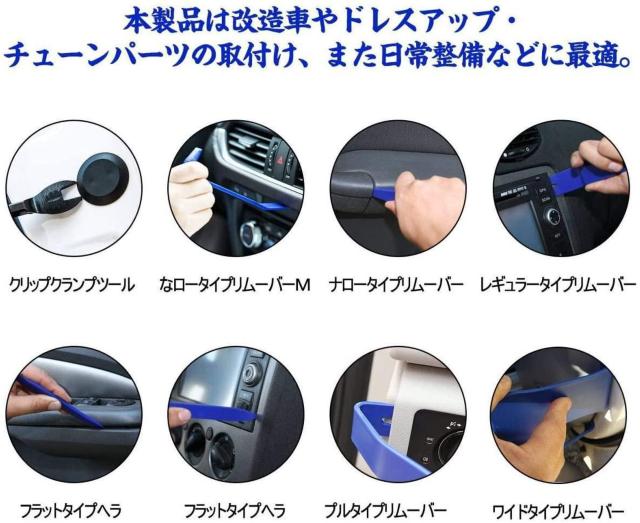 本製品は改造車やドレスアップ・チューンパーツの取付け、また日常整備などに最適。

クリップクランプツール

なロータイプリムーバーM

ナロータイプリムーバー

レギュラータイプリムーバー

フラットタイプヘラ

フラットタイプヘラ

プルタイプリムーバー

ワイドタイプリムーバー